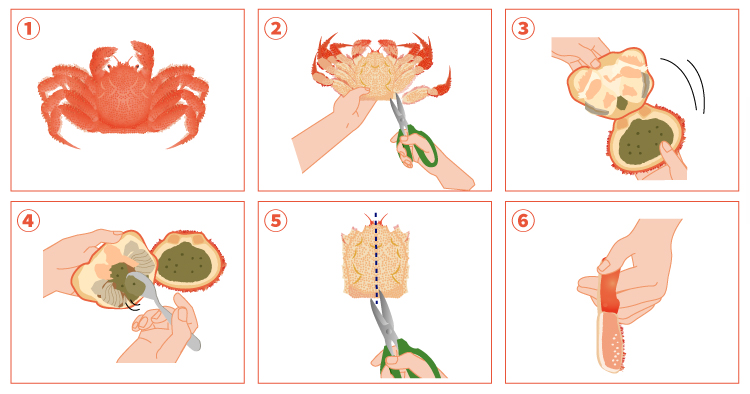 1

2

3

4

5

6