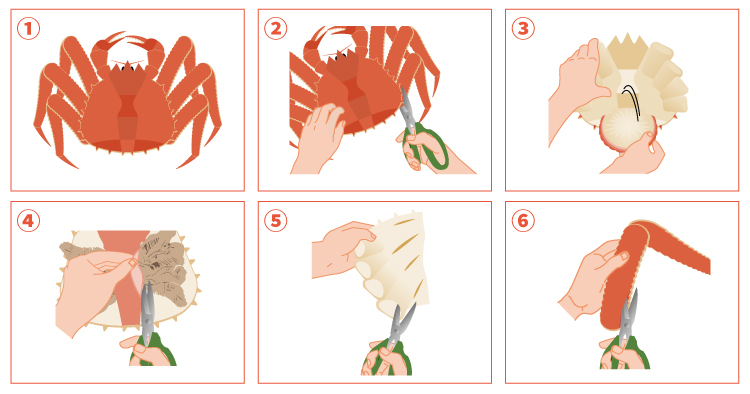 1

2

3

4

5

6