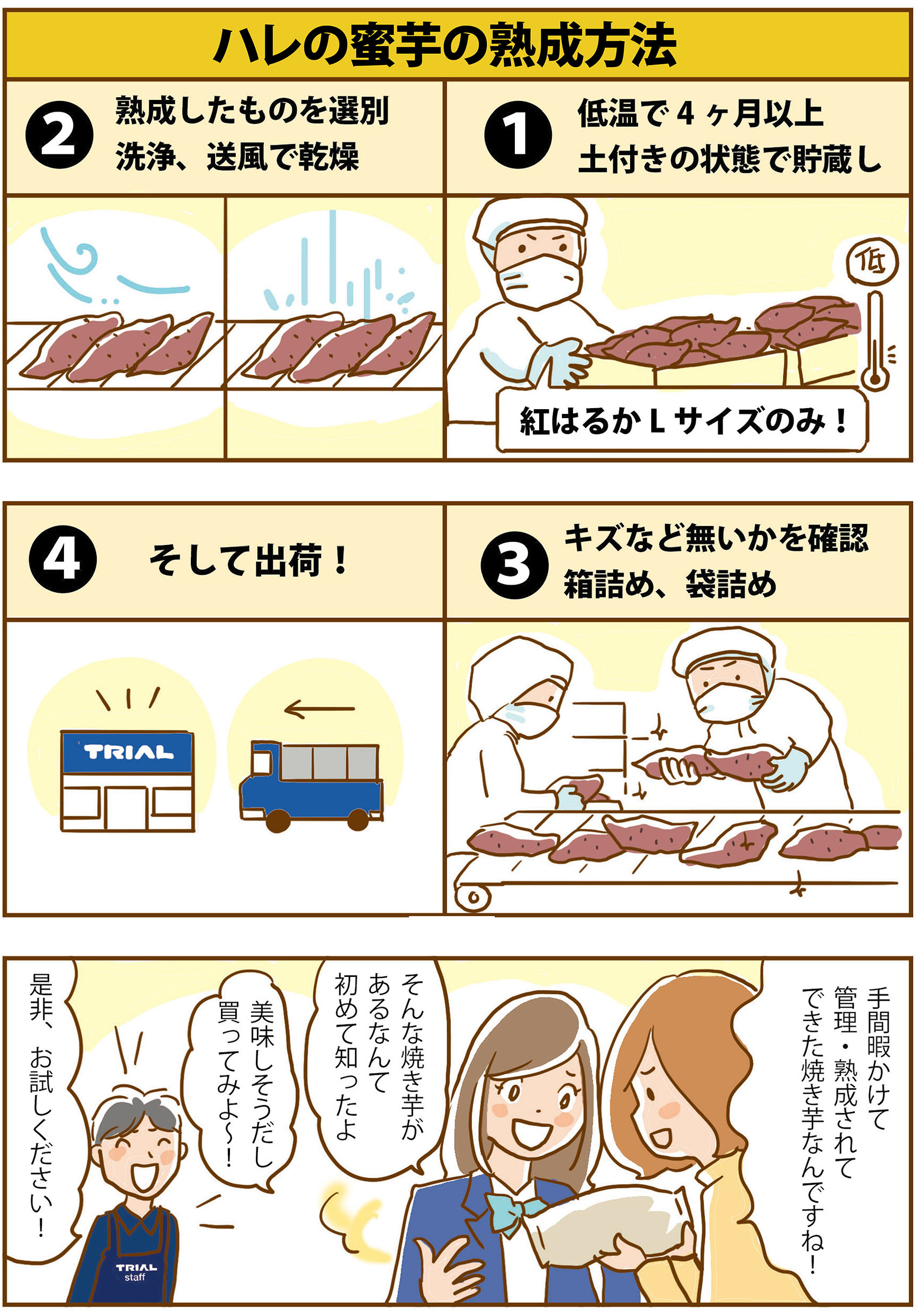 ハレの蜜芋の熟成方法

❶ 低温で４ヶ月以上
土付きの状態で貯蔵し

低

紅はるかＬサイズのみ！

❷ 熟成したものを選別
洗浄、送風で乾燥

❸ キズなど無いかを確認
箱詰め、袋詰め

❹ そして出荷！

TRIAL

手間暇かけて
管理・熟成されて
できた焼き芋なんですね！

そんな焼き芋が
あるなんて
初めて知ったよ

美味しそうだし
買ってみよ〜！

是非、お試しください！

TRIAL
staff